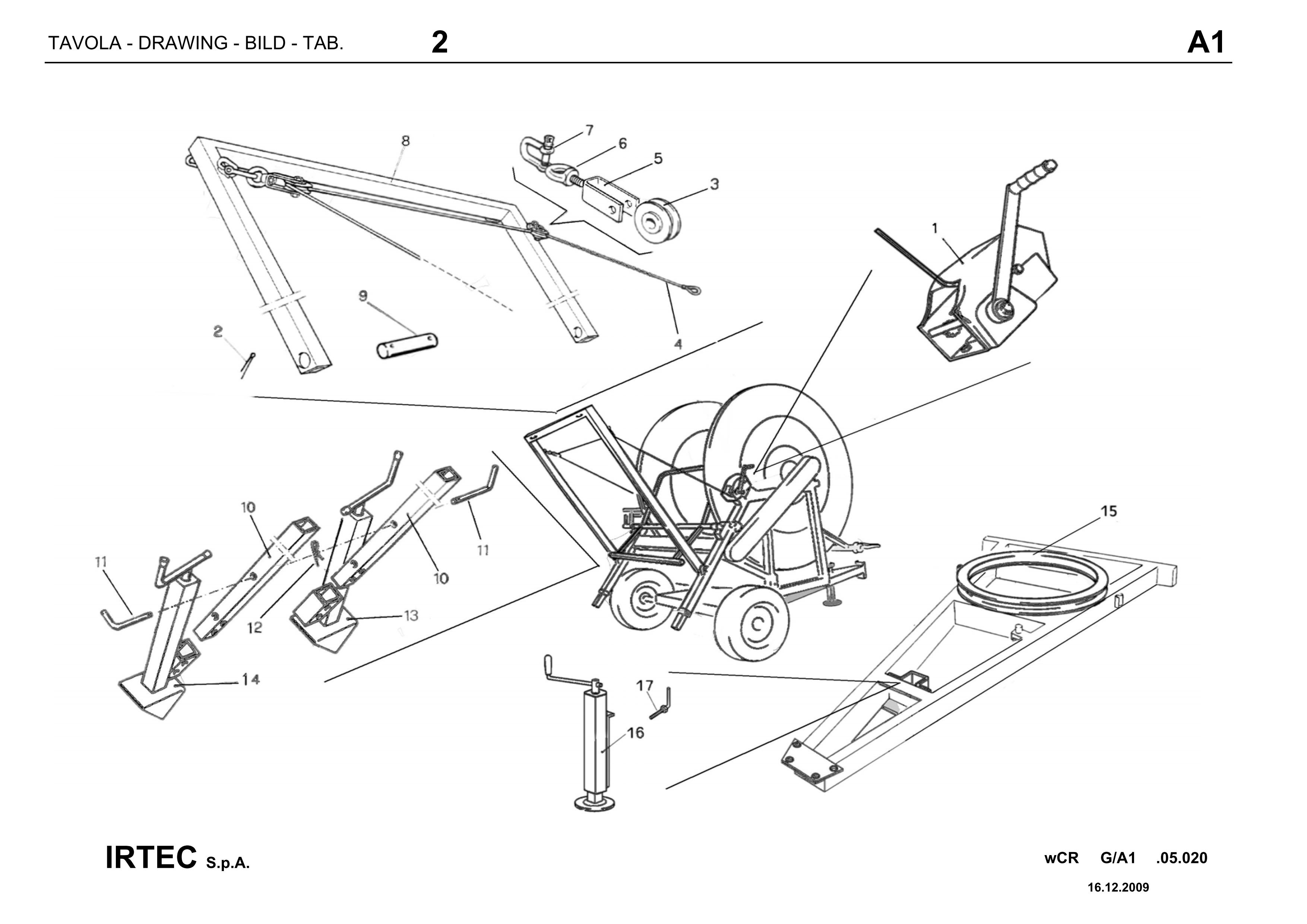 TAVOLA - DRAWING - BILD - TAB. 2 A1

8
7
6
5
3
1
9
2
4
10
11
10
11
12
13
14
15
17
16

IRTEC S.p.A.

wCR G/A1 .05.020

16.12.2009