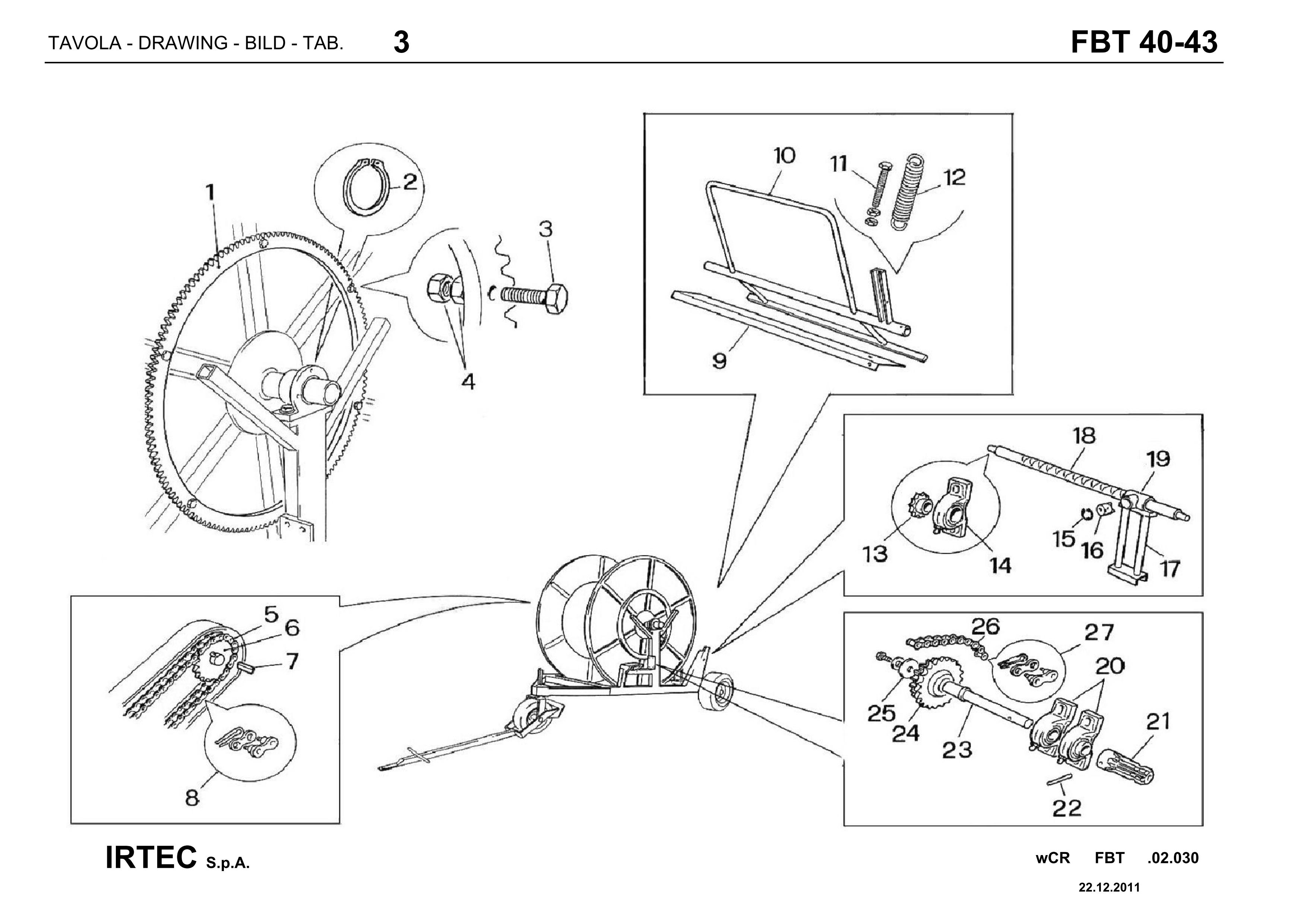 TAVOLA - DRAWING - BILD - TAB. 3

FBT 40-43

1
2
3
4
10
11
12
9
18
19
13
14
15
16
17
5
6
7
8
26
27
20
25
24
23
21
22

IRTEC S.p.A.

wCR FBT .02.030

22.12.2011