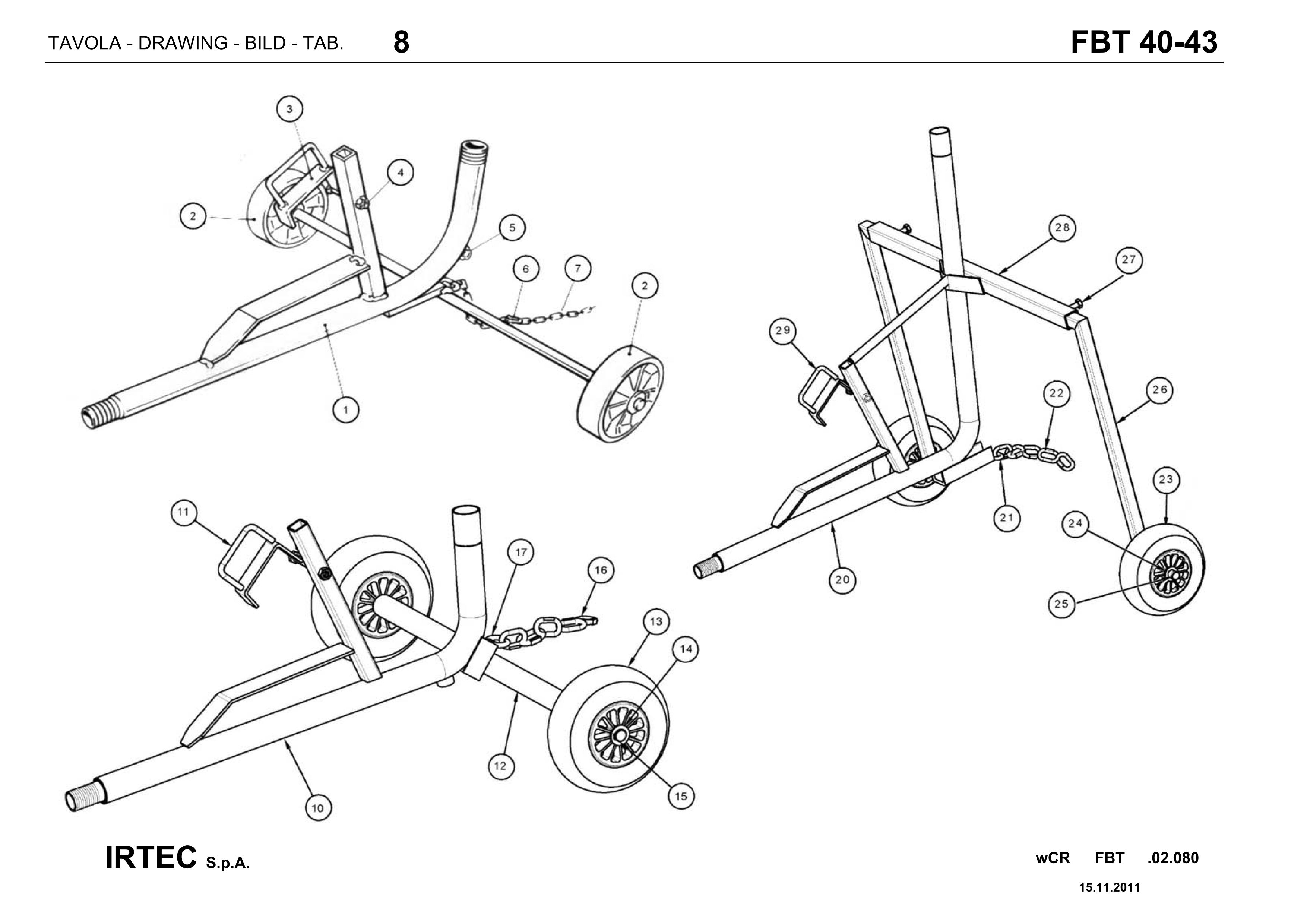 TAVOLA - DRAWING - BILD - TAB. 8 FBT 40-43

3
4
2
5
6
7
2
1

28
27
29
22
26
23
21
24
20
25

11
17
16
13
14
12
15
10

IRTEC S.p.A.

wCR FBT .02.080

15.11.2011